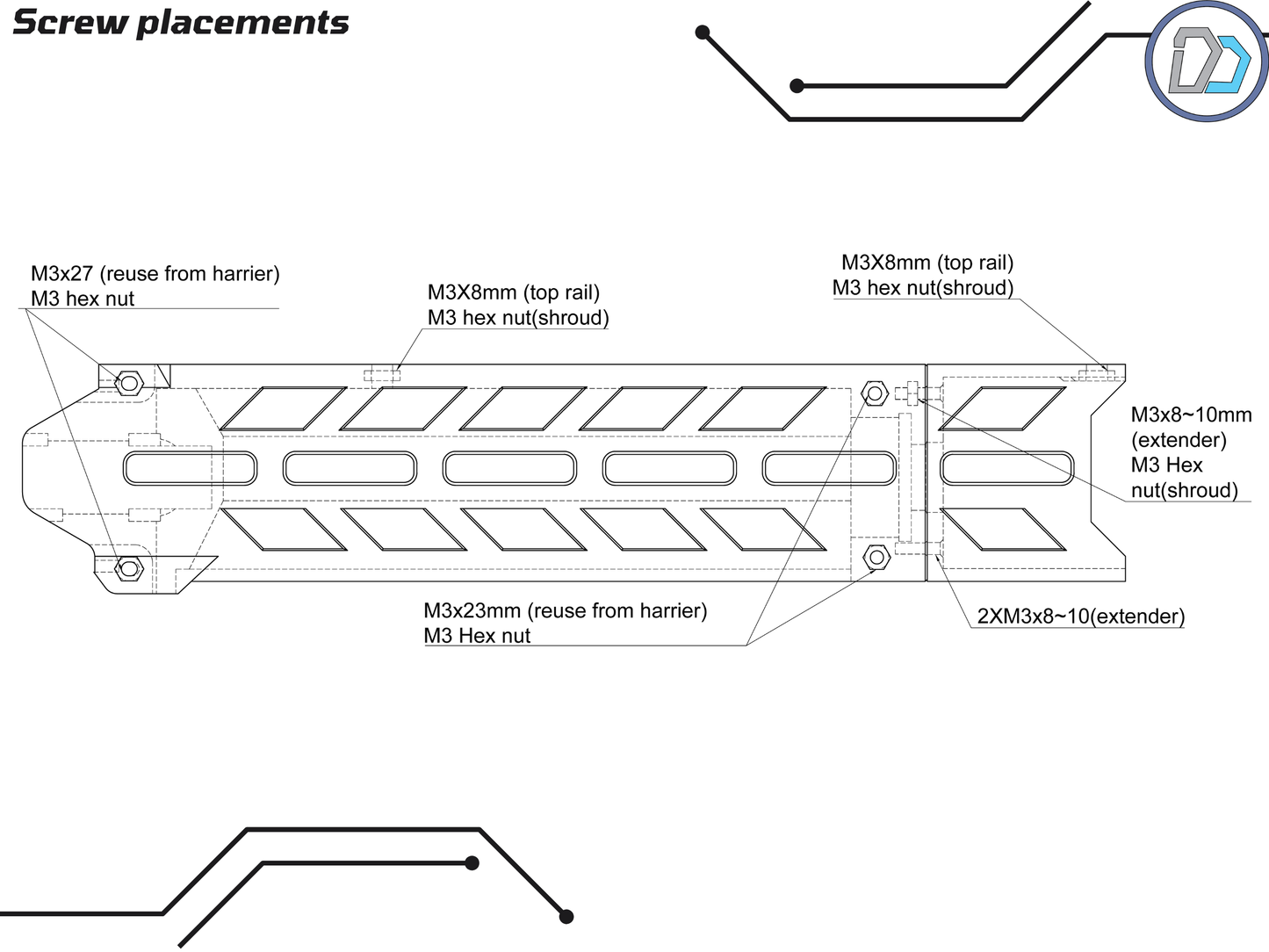 Screw placements

M3x27 (reuse from harrier)
M3 hex nut

M3X8mm (top rail)
M3 hex nut(shroud)

M3X8mm (top rail)
M3 hex nut(shroud)

M3x8~10mm
(extender)
M3 Hex
nut(shroud)

M3x23mm (reuse from harrier)
M3 Hex nut

2XM3x8~10(extender)