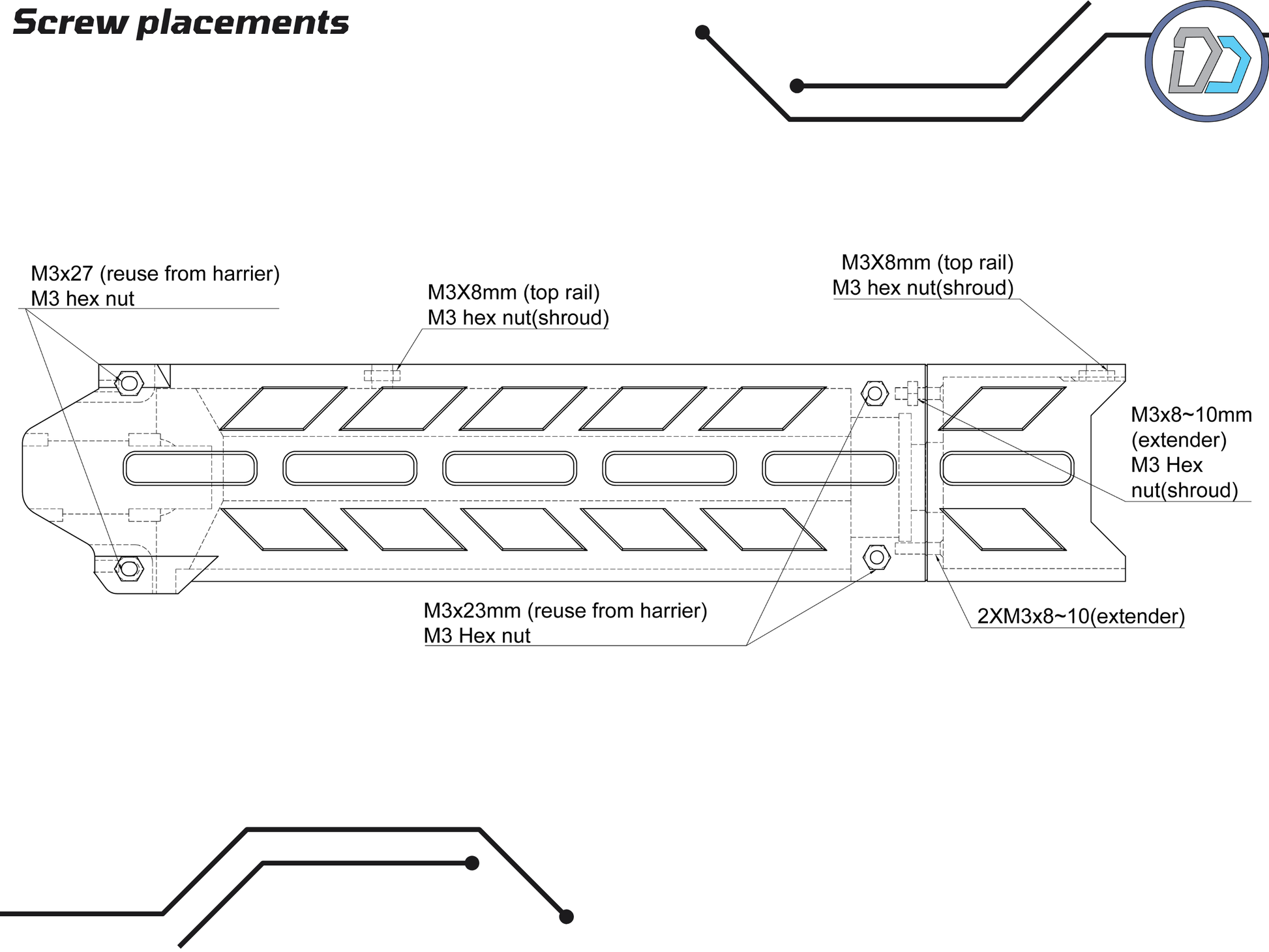 Screw placements

M3x27 (reuse from harrier)
M3 hex nut

M3X8mm (top rail)
M3 hex nut(shroud)

M3X8mm (top rail)
M3 hex nut(shroud)

M3x8~10mm
(extender)
M3 Hex
nut(shroud)

M3x23mm (reuse from harrier)
M3 Hex nut

2XM3x8~10(extender)